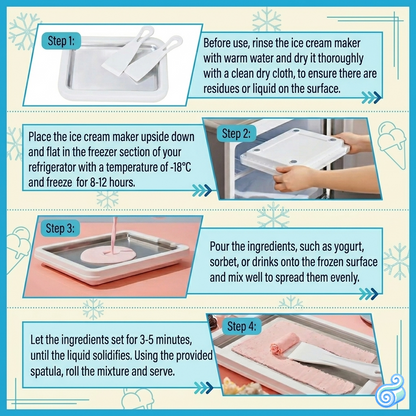 Step 1:

Before use, rinse the ice cream maker with warm water and dry it thoroughly with a clean dry cloth, to ensure there are residues or liquid on the surface.

Place the ice cream maker upside down and flat in the freezer section of your refrigerator with a temperature of -18°C and freeze for 8-12 hours.

Step 2:

Step 3:

Pour the ingredients, such as yogurt, sorbet, or drinks onto the frozen surface and mix well to spread them evenly.

Let the ingredients set for 3-5 minutes, until the liquid solidifies. Using the provided spatula, roll the mixture and serve.

Step 4: